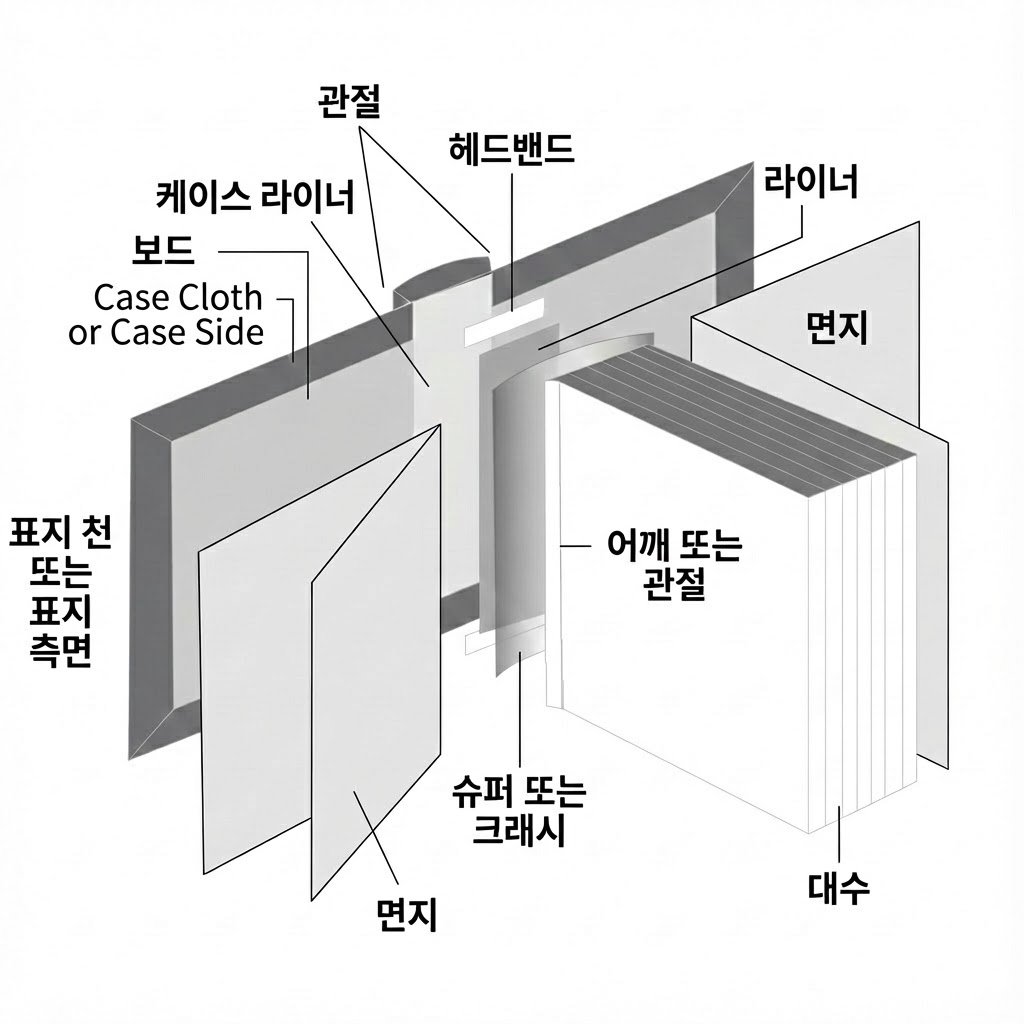 관절

헤드밴드

케이스 라이너

라이너

보드

Case Cloth or Case Side

면지

표지 천 또는 표지 측면

어깨 또는 관절

슈퍼 또는 크래시

면지

대수